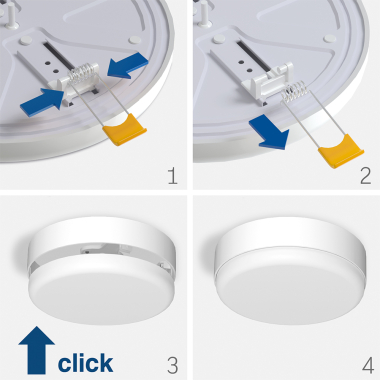 1

2

click

3

4